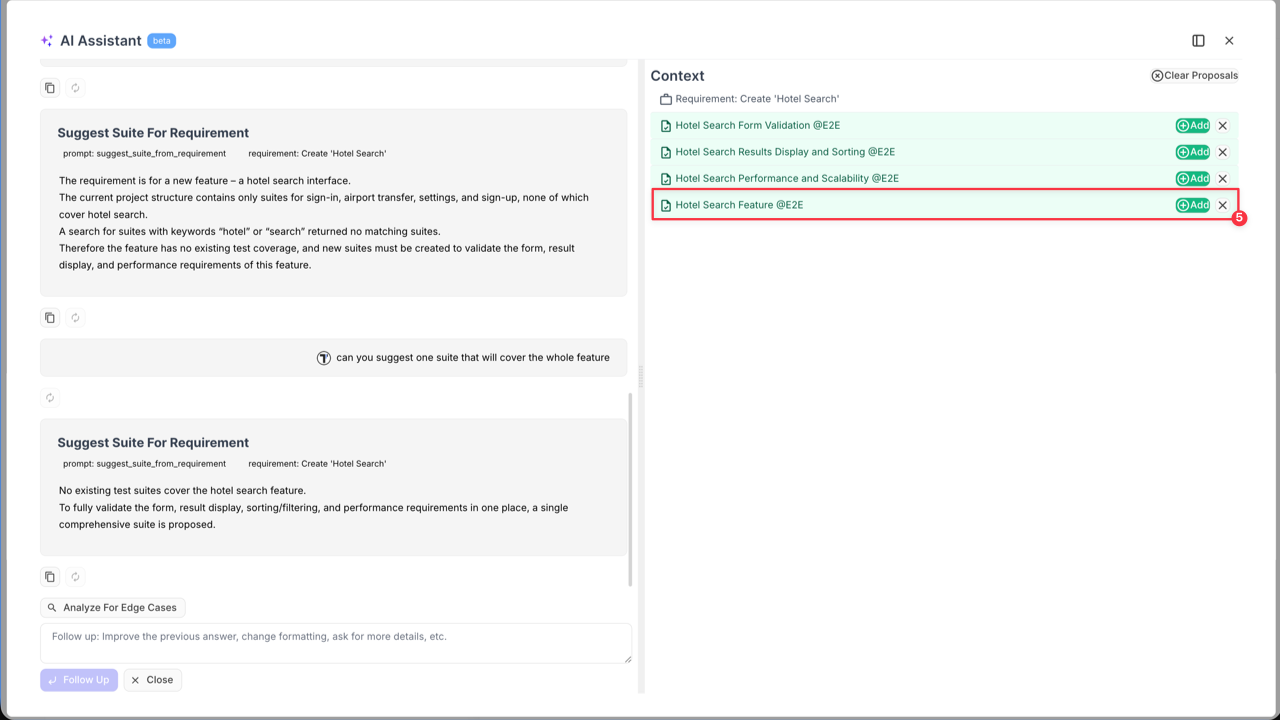 AI Assistant beta

Suggest Suite For Requirement
prompt: suggest_suite_from_requirement requirement: Create 'Hotel Search'

The requirement is for a new feature – a hotel search interface.
The current project structure contains only suites for sign-in, airport transfer, settings, and sign-up, none of which cover hotel search.
A search for suites with keywords "hotel" or "search" returned no matching suites.
Therefore the feature has no existing test coverage, and new suites must be created to validate the form, result display, and performance requirements of this feature.

can you suggest one suite that will cover the whole feature

Suggest Suite For Requirement
prompt: suggest_suite_from_requirement requirement: Create 'Hotel Search'

No existing test suites cover the hotel search feature.
To fully validate the form, result display, sorting/filtering, and performance requirements in one place, a single comprehensive suite is proposed.

Analyze For Edge Cases

Follow up: Improve the previous answer, change formatting, ask for more details, etc.

Follow Up Close

Context
Clear Proposals
Requirement: Create 'Hotel Search'
Hotel Search Form Validation @E2E Add
Hotel Search Results Display and Sorting @E2E Add
Hotel Search Performance and Scalability @E2E Add
Hotel Search Feature @E2E Add
5